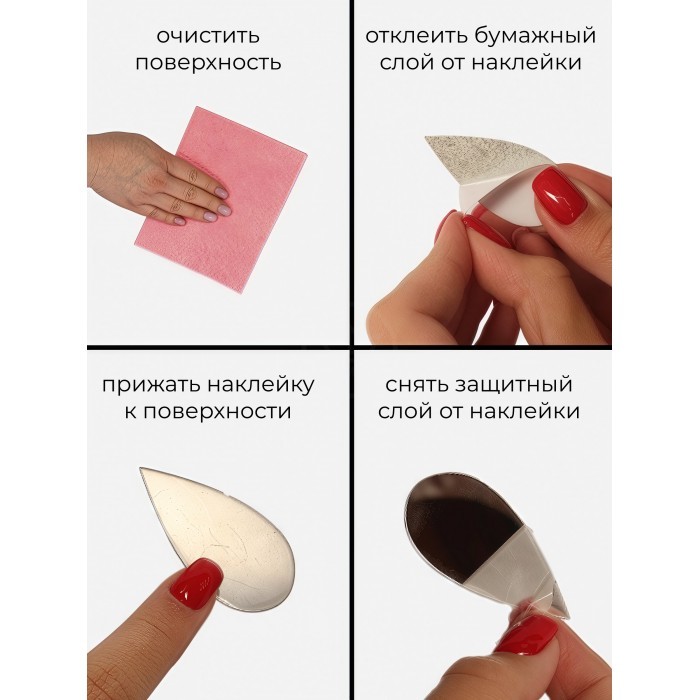 очистить поверхность

отклеить бумажный слой от наклейки

прижать наклейку к поверхности

снять защитный слой от наклейки